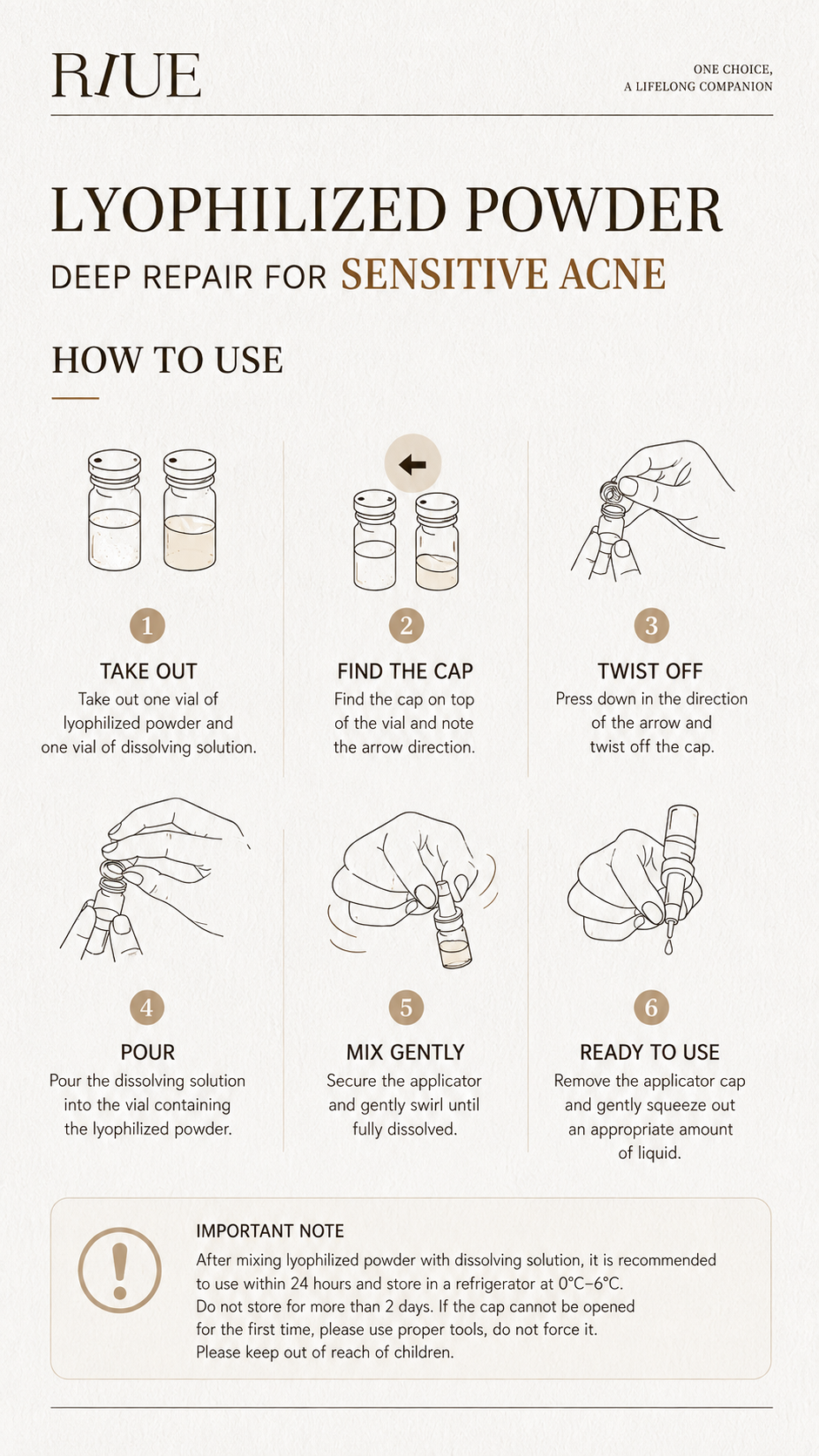 RIUE

ONE CHOICE,
A LIFELONG COMPANION

LYOPHILIZED POWDER
DEEP REPAIR FOR SENSITIVE ACNE

HOW TO USE

1
TAKE OUT
Take out one vial of lyophilized powder and one vial of dissolving solution.

2
FIND THE CAP
Find the cap on top of the vial and note the arrow direction.

3
TWIST OFF
Press down in the direction of the arrow and twist off the cap.

4
POUR
Pour the dissolving solution into the vial containing the lyophilized powder.

5
MIX GENTLY
Secure the applicator and gently swirl until fully dissolved.

6
READY TO USE
Remove the applicator cap and gently squeeze out an appropriate amount of liquid.

IMPORTANT NOTE
After mixing lyophilized powder with dissolving solution, it is recommended to use within 24 hours and store in a refrigerator at 0°C–6°C.
Do not store for more than 2 days. If the cap cannot be opened for the first time, please use proper tools, do not force it.
Please keep out of reach of children.